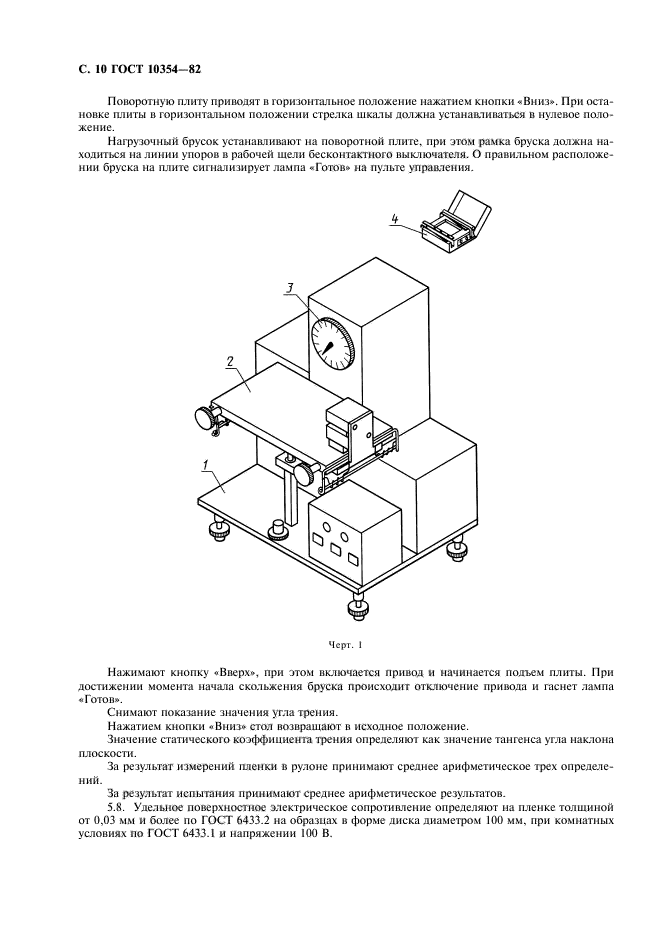 С. 10 ГОСТ 10354—82

Поворотную плиту приводят в горизонтальное положение нажатием кнопки «Вниз». При остановке плиты в горизонтальном положении стрелка шкалы должна устанавливаться в нулевое положение.

Нагрузочный брусок устанавливают на поворотной плите, при этом рамка бруска должна находиться на линии упоров в рабочей щели бесконтактного выключателя. О правильном расположении бруска на плите сигнализирует лампа «Готов» на пульте управления.

4

3

2

1

Черт. 1

Нажимают кнопку «Вверх», при этом включается привод и начинается подъем плиты. При достижении момента начала скольжения бруска происходит отключение привода и гаснет лампа «Готов».

Снимают показание значения угла трения.

Нажатием кнопки «Вниз» стол возвращают в исходное положение.

Значение статического коэффициента трения определяют как значение тангенса угла наклона плоскости.

За результат измерений пленки в рулоне принимают среднее арифметическое трех определений.

За результат испытания принимают среднее арифметическое результатов.

5.8. Удельное поверхностное электрическое сопротивление определяют на пленке толщиной от 0,03 мм и более по ГОСТ 6433.2 на образцах в форме диска диаметром 100 мм, при комнатных условиях по ГОСТ 6433.1 и напряжении 100 В.