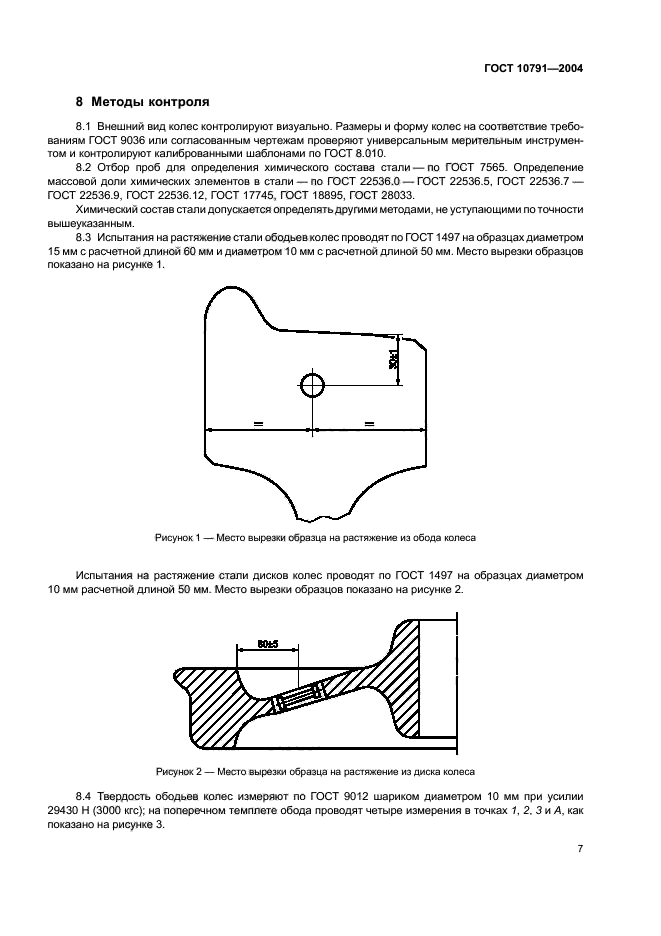 ГОСТ 10791—2004

8 Методы контроля

8.1 Внешний вид колес контролируют визуально. Размеры и форму колес на соответствие требованиям ГОСТ 9036 или согласованным чертежам проверяют универсальным мерительным инструментом и контролируют калиброванными шаблонами по ГОСТ 8.010.

8.2 Отбор проб для определения химического состава стали — по ГОСТ 7565. Определение массовой доли химических элементов в стали — по ГОСТ 22536.0 — ГОСТ 22536.5, ГОСТ 22536.7 — ГОСТ 22536.9, ГОСТ 22536.12, ГОСТ 17745, ГОСТ 18895, ГОСТ 28033.

Химический состав стали допускается определять другими методами, не уступающими по точности вышеуказанным.

8.3 Испытания на растяжение стали ободьев колес проводят по ГОСТ 1497 на образцах диаметром 15 мм с расчетной длиной 60 мм и диаметром 10 мм с расчетной длиной 50 мм. Место вырезки образцов показано на рисунке 1.

30±1

=

=

Рисунок 1 — Место вырезки образца на растяжение из обода колеса

Испытания на растяжение стали дисков колес проводят по ГОСТ 1497 на образцах диаметром 10 мм расчетной длиной 50 мм. Место вырезки образцов показано на рисунке 2.

80±5

Рисунок 2 — Место вырезки образца на растяжение из диска колеса

8.4 Твердость ободьев колес измеряют по ГОСТ 9012 шариком диаметром 10 мм при усилии 29430 Н (3000 кгс); на поперечном темплете обода проводят четыре измерения в точках 1, 2, 3 и А, как показано на рисунке 3.

7