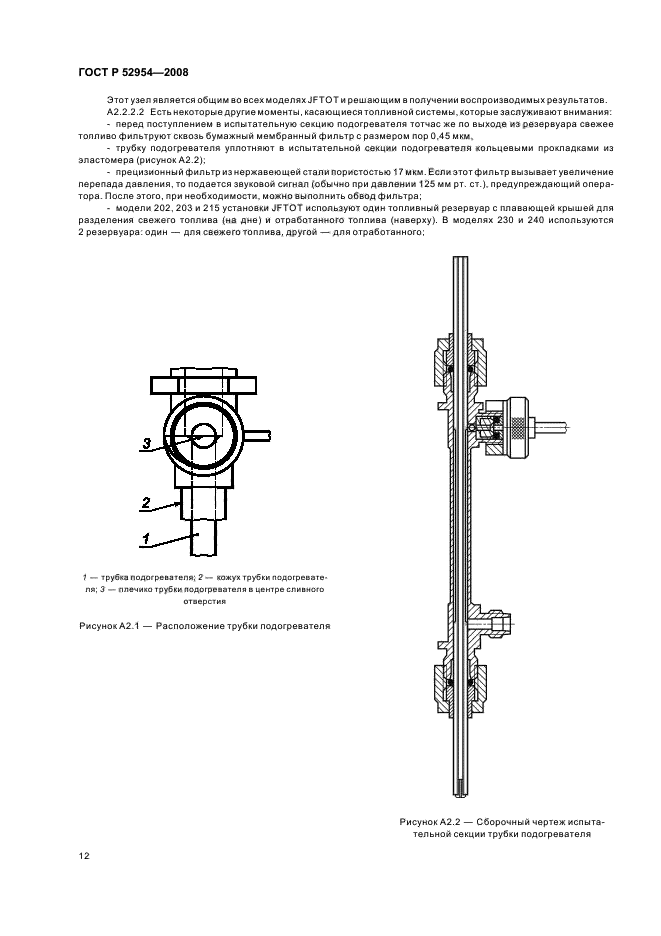 ГОСТ Р 52954—2008

Этот узел является общим во всех моделях JFTOT и решающим в получении воспроизводимых результатов.

А2.2.2.2 Есть некоторые другие моменты, касающиеся топливной системы, которые заслуживают внимания:

- перед поступлением в испытательную секцию подогревателя тотчас же по выходе из резервуара свежее топливо фильтруют сквозь бумажный мембранный фильтр с размером пор 0,45 мкм,

- трубку подогревателя уплотняют в испытательной секции подогревателя кольцевыми прокладками из эластомера (рисунок А2.2);

- прецизионный фильтр из нержавеющей стали пористостью 17 мкм. Если этот фильтр вызывает увеличение перепада давления, то подается звуковой сигнал (обычно при давлении 125 мм рт. ст.), предупреждающий оператора. После этого, при необходимости, можно выполнить обвод фильтра;

- модели 202, 203 и 215 установки JFTOT используют один топливный резервуар с плавающей крышей для разделения свежего топлива (на дне) и отработанного топлива (наверху). В моделях 230 и 240 используются 2 резервуара: один — для свежего топлива, другой — для отработанного;

3

2

1

1 — трубка подогревателя; 2 — кожух трубки подогревателя; 3 — плечико трубки подогревателя в центре сливного отверстия

Рисунок А2.1 — Расположение трубки подогревателя

Рисунок А2.2 — Сборочный чертеж испытательной секции трубки подогревателя

12