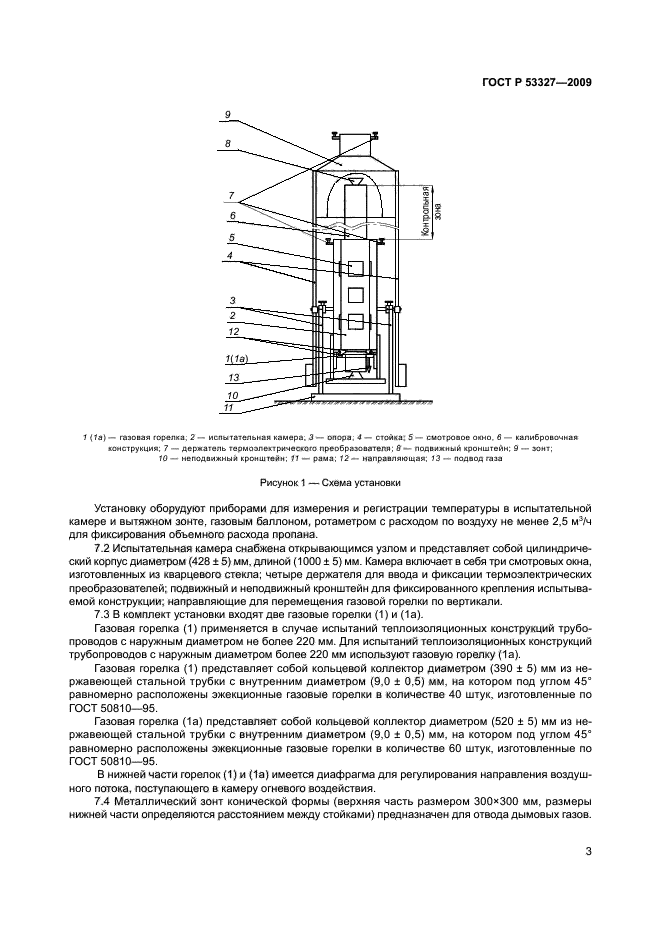 ГОСТ Р 53327—2009

9
8
7
6
5
4
3
2
12
1(1а)
13
10
11
Контрольная зона

1 (1а) — газовая горелка; 2 — испытательная камера; 3 — опора; 4 — стойка; 5 — смотровое окно, 6 — калибровочная конструкция; 7 — держатель термоэлектрического преобразователя; 8 — подвижный кронштейн; 9 — зонт; 10 — неподвижный кронштейн; 11 — рама; 12 — направляющая; 13 — подвод газа

Рисунок 1 — Схема установки

Установку оборудуют приборами для измерения и регистрации температуры в испытательной камере и вытяжном зонте, газовым баллоном, ротаметром с расходом по воздуху не менее 2,5 м$^3$/ч для фиксирования объемного расхода пропана.

7.2 Испытательная камера снабжена открывающимся узлом и представляет собой цилиндрический корпус диаметром (428 ± 5) мм, длиной (1000 ± 5) мм. Камера включает в себя три смотровых окна, изготовленных из кварцевого стекла; четыре держателя для ввода и фиксации термоэлектрических преобразователей; подвижный и неподвижный кронштейн для фиксированного крепления испытываемой конструкции; направляющие для перемещения газовой горелки по вертикали.

7.3 В комплект установки входят две газовые горелки (1) и (1а).

Газовая горелка (1) применяется в случае испытаний теплоизоляционных конструкций трубопроводов с наружным диаметром не более 220 мм. Для испытаний теплоизоляционных конструкций трубопроводов с наружным диаметром более 220 мм используют газовую горелку (1а).

Газовая горелка (1) представляет собой кольцевой коллектор диаметром (390 ± 5) мм из нержавеющей стальной трубки с внутренним диаметром (9,0 ± 0,5) мм, на котором под углом 45° равномерно расположены эжекционные газовые горелки в количестве 40 штук, изготовленные по ГОСТ 50810—95.

Газовая горелка (1а) представляет собой кольцевой коллектор диаметром (520 ± 5) мм из нержавеющей стальной трубки с внутренним диаметром (9,0 ± 0,5) мм, на котором под углом 45° равномерно расположены эжекционные газовые горелки в количестве 60 штук, изготовленные по ГОСТ 50810—95.

В нижней части горелок (1) и (1а) имеется диафрагма для регулирования направления воздушного потока, поступающего в камеру огневого воздействия.

7.4 Металлический зонт конической формы (верхняя часть размером 300×300 мм, размеры нижней части определяются расстоянием между стойками) предназначен для отвода дымовых газов.

3