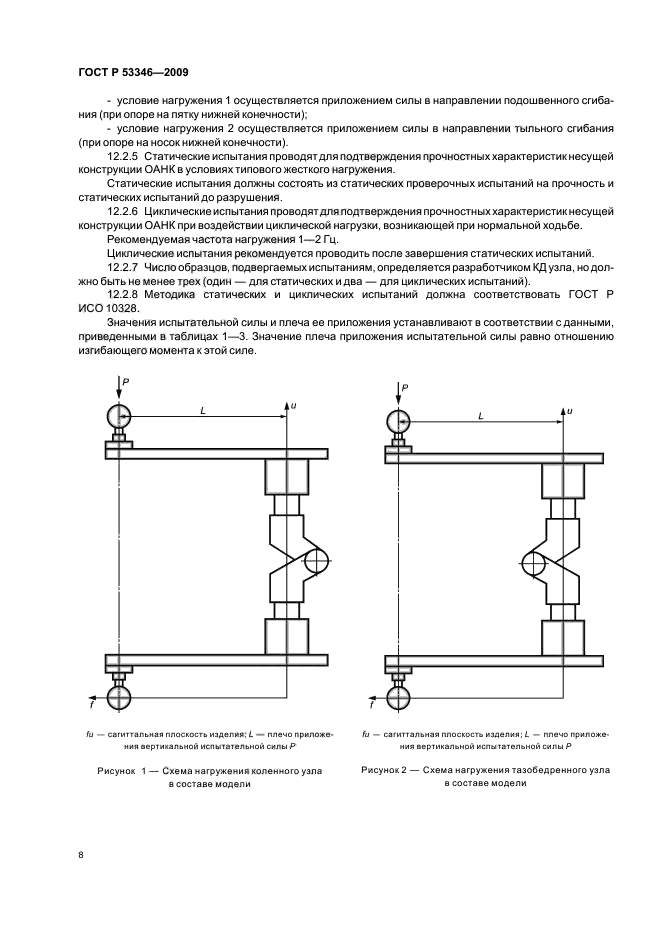 ГОСТ Р 53346—2009

- условие нагружения 1 осуществляется приложением силы в направлении подошвенного сгибания (при опоре на пятку нижней конечности);

- условие нагружения 2 осуществляется приложением силы в направлении тыльного сгибания (при опоре на носок нижней конечности).

12.2.5 Статические испытания проводят для подтверждения прочностных характеристик несущей конструкции ОАНК в условиях типового жесткого нагружения.

Статические испытания должны состоять из статических проверочных испытаний на прочность и статических испытаний до разрушения.

12.2.6 Циклические испытания проводят для подтверждения прочностных характеристик несущей конструкции ОАНК при воздействии циклической нагрузки, возникающей при нормальной ходьбе.

Рекомендуемая частота нагружения 1—2 Гц.

Циклические испытания рекомендуется проводить после завершения статических испытаний.

12.2.7 Число образцов, подвергаемых испытаниям, определяется разработчиком КД узла, но должно быть не менее трех (один — для статических и два — для циклических испытаний).

12.2.8 Методика статических и циклических испытаний должна соответствовать ГОСТ Р ИСО 10328.

Значения испытательной силы и плеча ее приложения устанавливают в соответствии с данными, приведенными в таблицах 1—3. Значение плеча приложения испытательной силы равно отношению изгибающего момента к этой силе.

P
L
u
f

fu — сагиттальная плоскость изделия; L — плечо приложения вертикальной испытательной силы P

Рисунок 1 — Схема нагружения коленного узла в составе модели

P
L
u
f

fu — сагиттальная плоскость изделия; L — плечо приложения вертикальной испытательной силы P

Рисунок 2 — Схема нагружения тазобедренного узла в составе модели

8