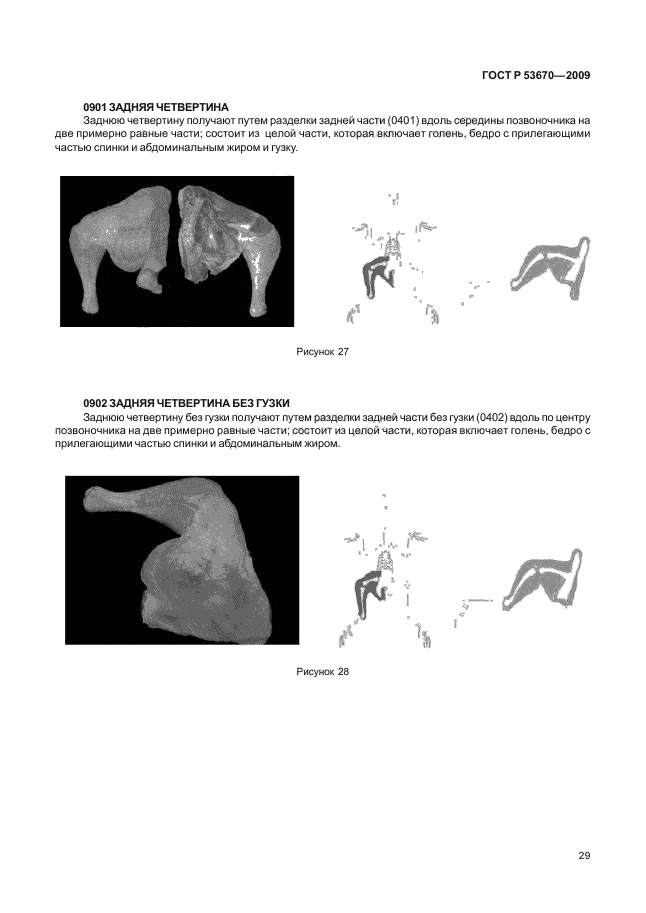 ГОСТ Р 53670—2009

0901 ЗАДНЯЯ ЧЕТВЕРТИНА

Заднюю четвертину получают путем разделки задней части (0401) вдоль середины позвоночника на две примерно равные части; состоит из целой части, которая включает голень, бедро с прилегающими частью спинки и абдоминальным жиром и гузку.

Рисунок 27

0902 ЗАДНЯЯ ЧЕТВЕРТИНА БЕЗ ГУЗКИ

Заднюю четвертину без гузки получают путем разделки задней части без гузки (0402) вдоль по центру позвоночника на две примерно равные части; состоит из целой части, которая включает голень, бедро с прилегающими частью спинки и абдоминальным жиром.

Рисунок 28

29