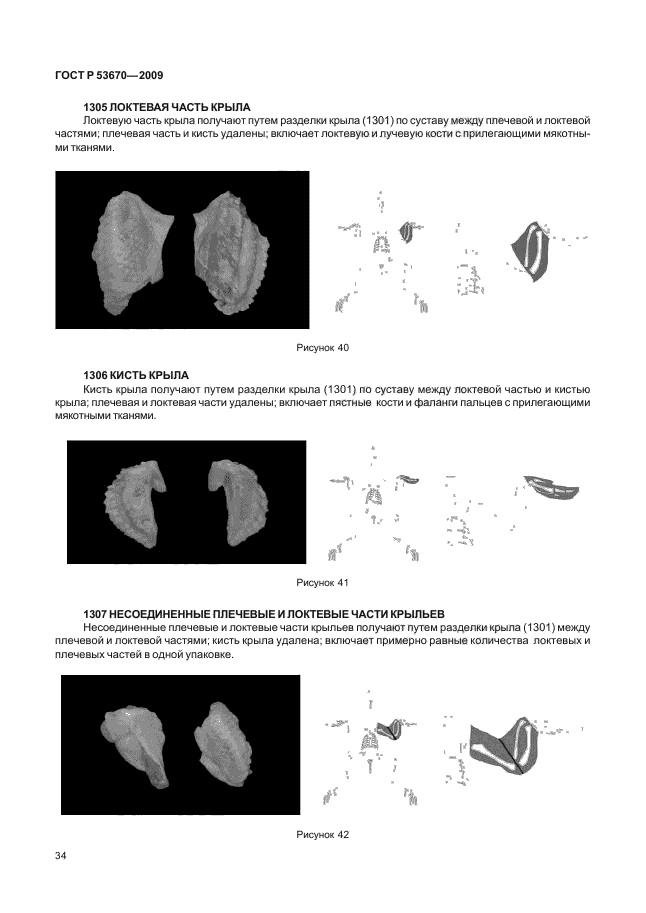 ГОСТ Р 53670—2009

1305 ЛОКТЕВАЯ ЧАСТЬ КРЫЛА

Локтевую часть крыла получают путем разделки крыла (1301) по суставу между плечевой и локтевой частями; плечевая часть и кисть удалены; включает локтевую и лучевую кости с прилегающими мякотными тканями.

Рисунок 40

1306 КИСТЬ КРЫЛА

Кисть крыла получают путем разделки крыла (1301) по суставу между локтевой частью и кистью крыла; плечевая и локтевая части удалены; включает пястные кости и фаланги пальцев с прилегающими мякотными тканями.

Рисунок 41

1307 НЕСОЕДИНЕННЫЕ ПЛЕЧЕВЫЕ И ЛОКТЕВЫЕ ЧАСТИ КРЫЛЬЕВ

Несоединенные плечевые и локтевые части крыльев получают путем разделки крыла (1301) между плечевой и локтевой частями; кисть крыла удалена; включает примерно равные количества локтевых и плечевых частей в одной упаковке.

Рисунок 42

34