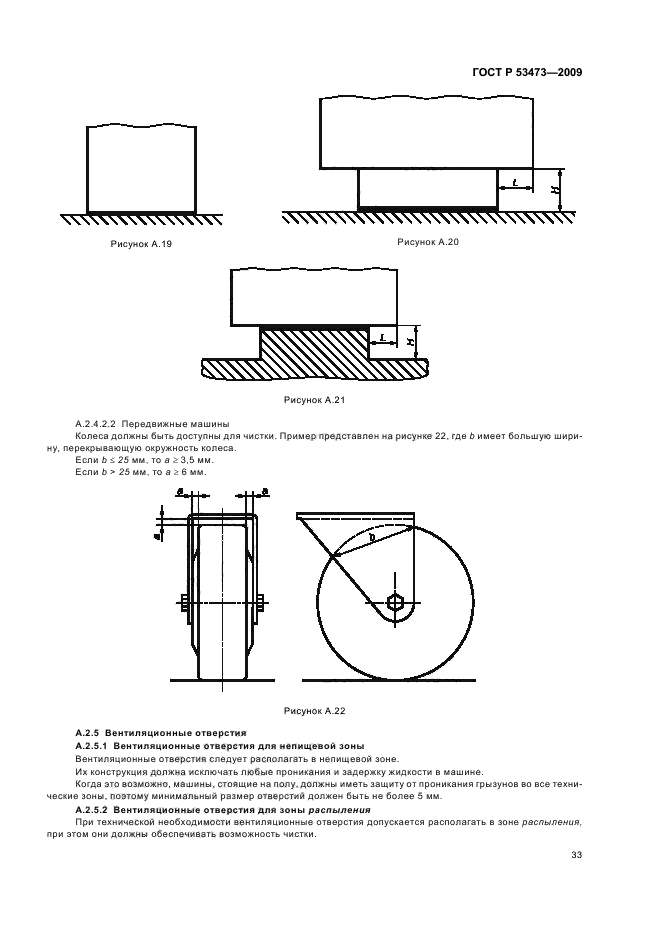 ГОСТ Р 53473—2009

Рисунок А.19

$L$

$H$

Рисунок А.20

$L$

$H$

Рисунок А.21

А.2.4.2.2 Передвижные машины

Колеса должны быть доступны для чистки. Пример представлен на рисунке 22, где $b$ имеет большую ширину, перекрывающую окружность колеса.

Если $b \leq 25$ мм, то $a \geq 3,5$ мм.

Если $b > 25$ мм, то $a \geq 6$ мм.

$a$

$a$

$a$

$b$

Рисунок А.22

А.2.5 Вентиляционные отверстия

А.2.5.1 Вентиляционные отверстия для непищевой зоны

Вентиляционные отверстия следует располагать в непищевой зоне.

Их конструкция должна исключать любые проникания и задержку жидкости в машине.

Когда это возможно, машины, стоящие на полу, должны иметь защиту от проникания грызунов во все технические зоны, поэтому минимальный размер отверстий должен быть не более 5 мм.

А.2.5.2 Вентиляционные отверстия для зоны распыления

При технической необходимости вентиляционные отверстия допускается располагать в зоне распыления, при этом они должны обеспечивать возможность чистки.

33