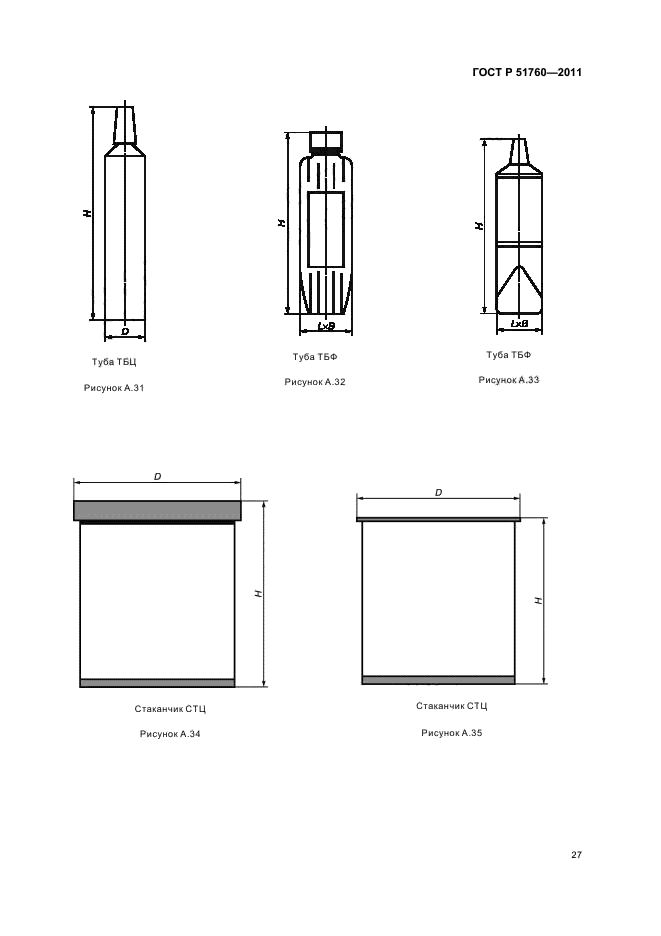 ГОСТ Р 51760—2011

H

D

Туба ТБЦ

Рисунок А.31

H

L×B

Туба ТБФ

Рисунок А.32

H

L×B

Туба ТБФ

Рисунок А.33

D

H

Стаканчик СТЦ

Рисунок А.34

D

H

Стаканчик СТЦ

Рисунок А.35

27